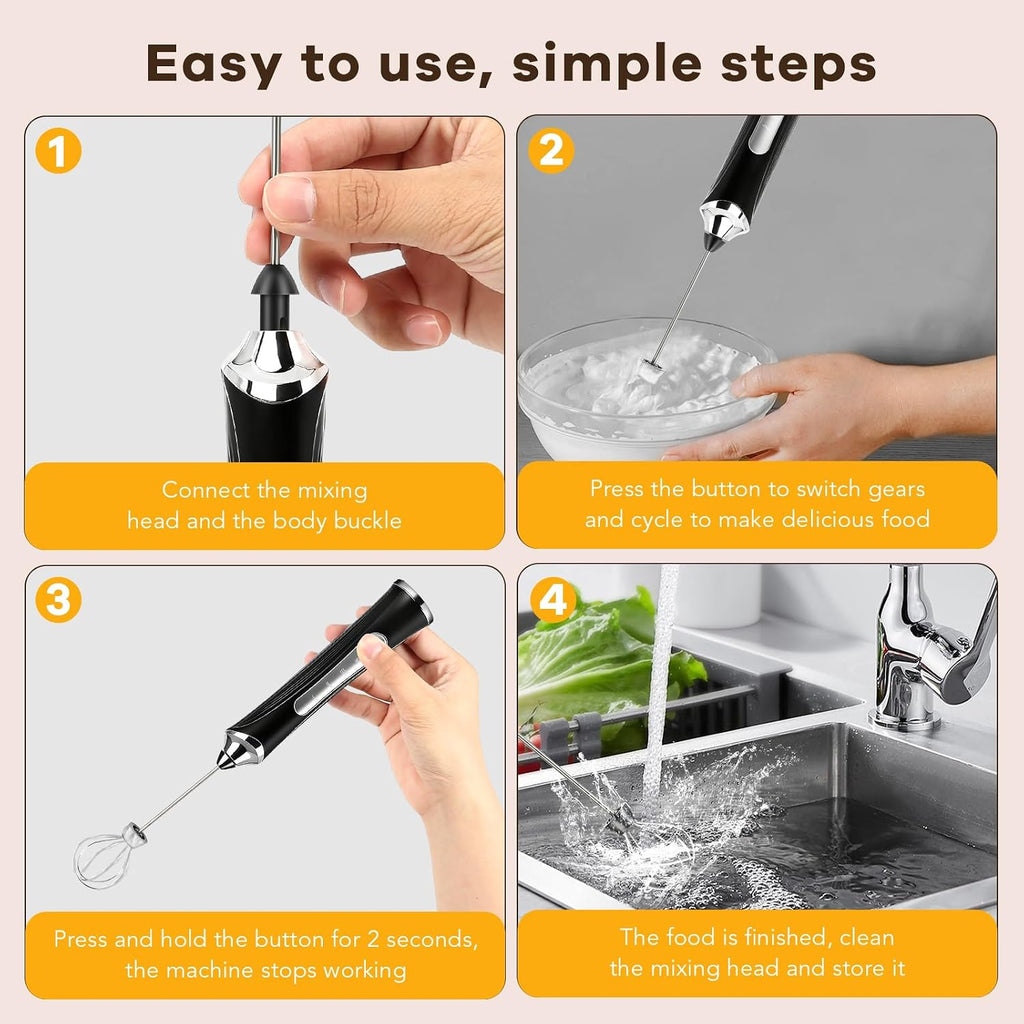 Easy to use, simple steps

1

Connect the mixing head and the body buckle

2

Press the button to switch gears and cycle to make delicious food

3

Press and hold the button for 2 seconds, the machine stops working

4

The food is finished, clean the mixing head and store it